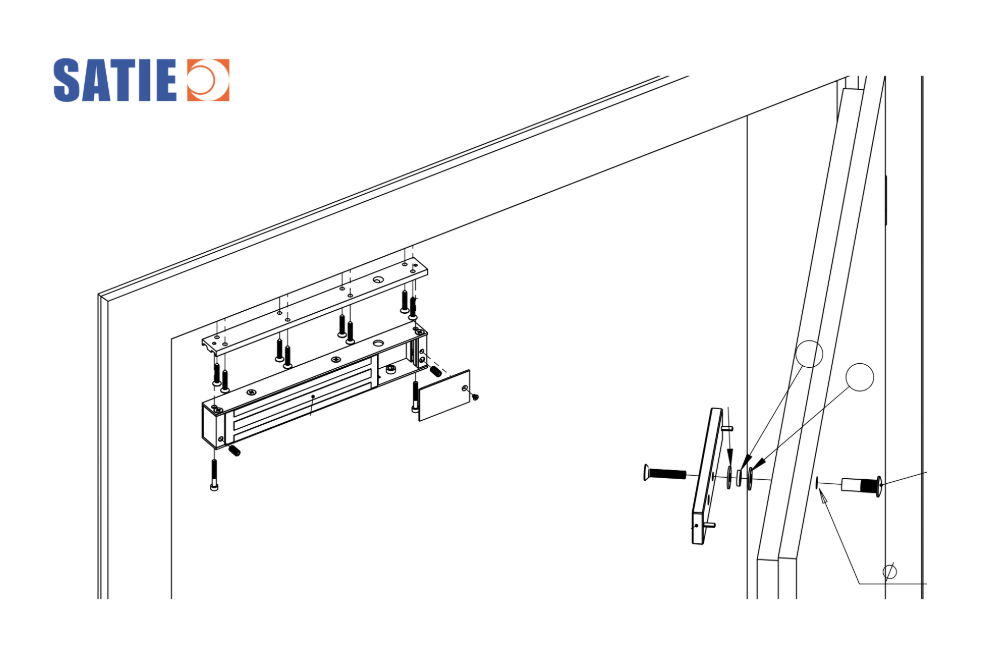 SATIE