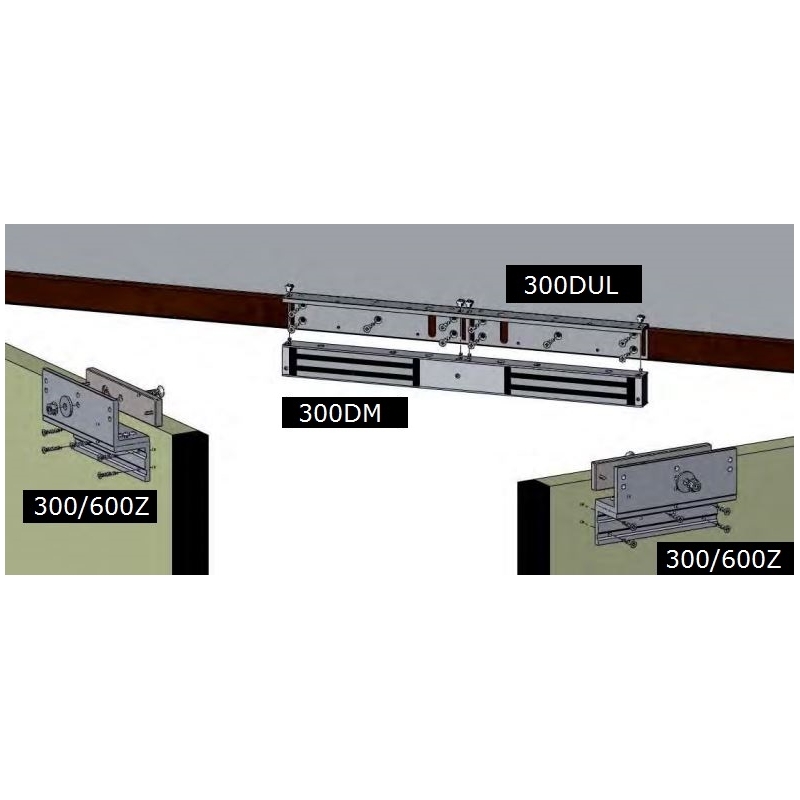 300DUL

300DM

300/600Z

300/600Z