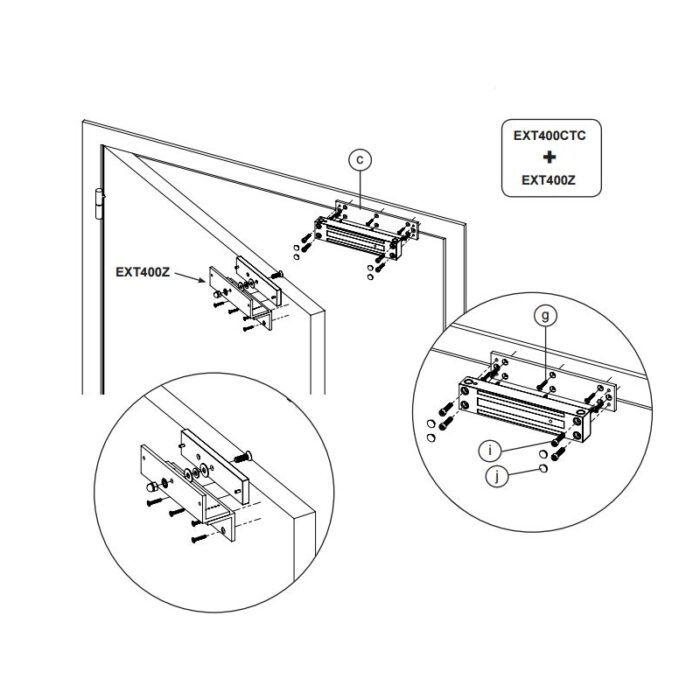 EXT400CTC
+
EXT400Z

c

EXT400Z

g

i

j